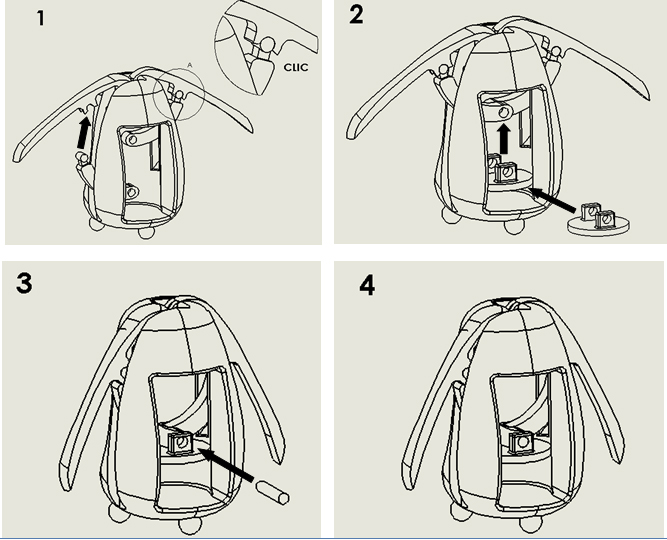 1

A

CLIC

2

3

4